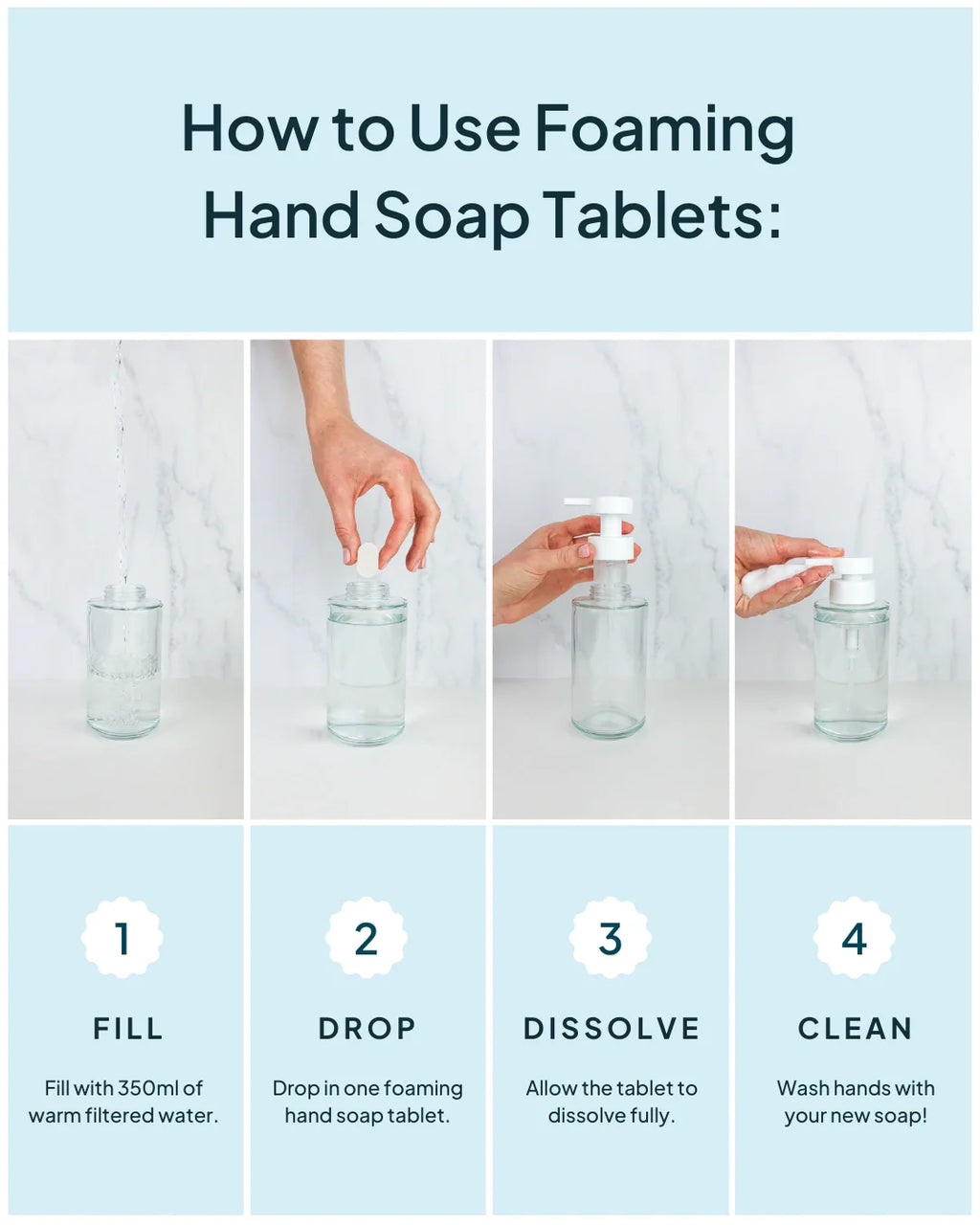 How to Use Foaming Hand Soap Tablets:

1

FILL

Fill with 350ml of warm filtered water.

2

DROP

Drop in one foaming hand soap tablet.

3

DISSOLVE

Allow the tablet to dissolve fully.

4

CLEAN

Wash hands with your new soap!